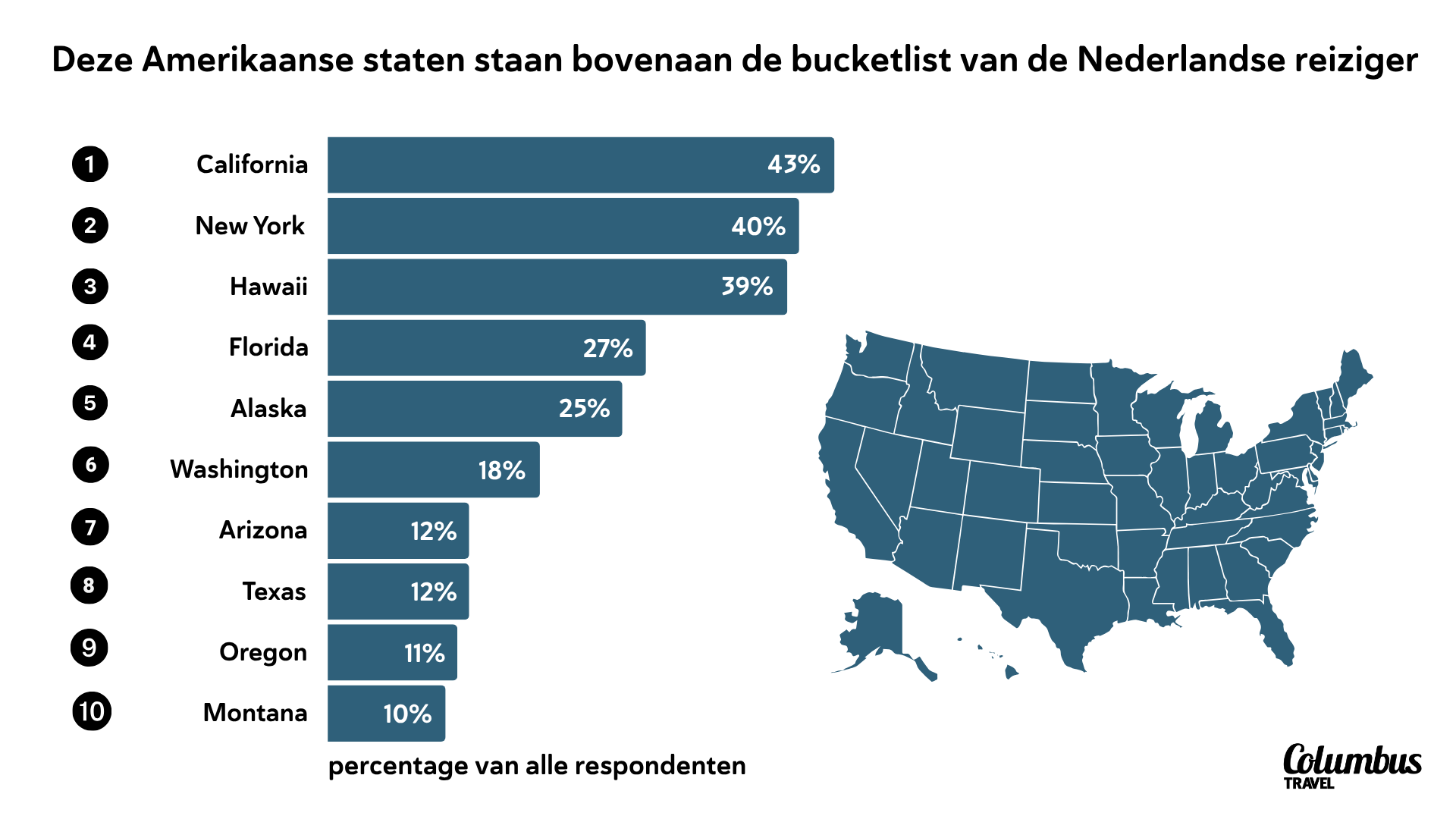 Deze Amerikaanse staten staan bovenaan de bucketlist van de Nederlandse reiziger

1 California 43%
2 New York 40%
3 Hawaii 39%
4 Florida 27%
5 Alaska 25%
6 Washington 18%
7 Arizona 12%
8 Texas 12%
9 Oregon 11%
10 Montana 10%

percentage van alle respondenten

Columbus TRAVEL